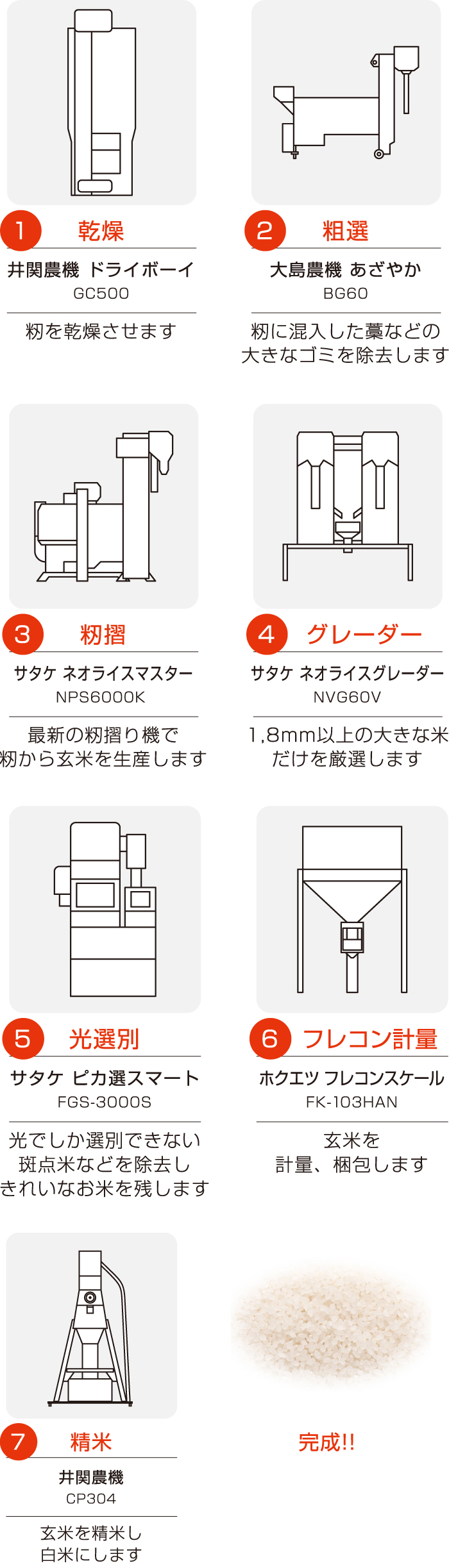 1 乾燥
井関農機 ドライボーイ
GC500
籾を乾燥させます

2 粗選
大島農機 あざやか
BG60
籾に混入した藁などの大きなゴミを除去します

3 籾摺
サタケ ネオライスマスター
NPS6000K
最新の籾摺り機で籾から玄米を生産します

4 グレーダー
サタケ ネオライスグレーダー
NVG60V
1,8mm以上の大きな米だけを厳選します

5 光選別
サタケ ピカ選スマート
FGS-3000S
光でしか選別できない斑点米などを除去しきれいなお米を残します

6 フレコン計量
ホクエツ フレコンスケール
FK-103HAN
玄米を計量、梱包します

7 精米
井関農機
CP304
玄米を精米し白米にします

完成!!